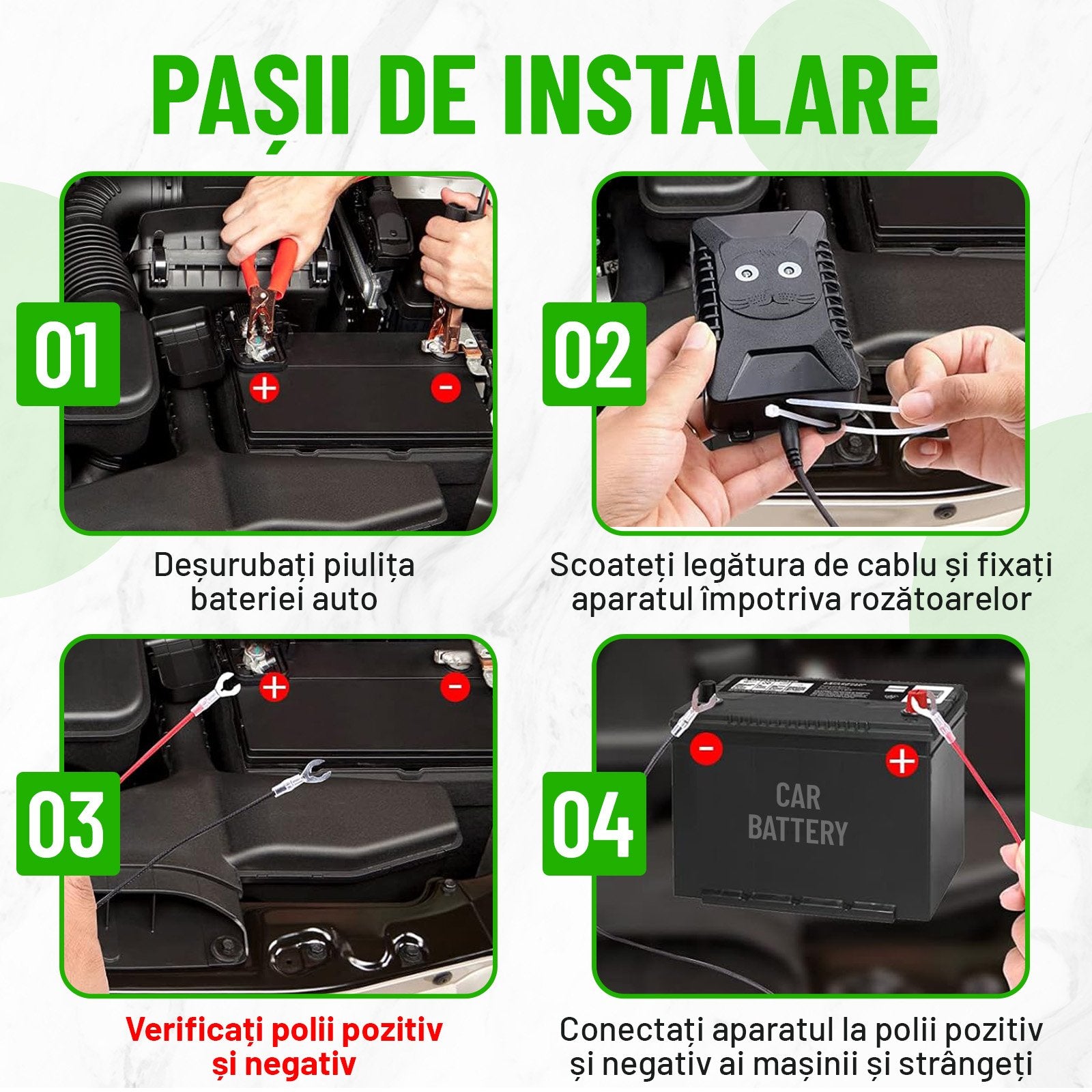 PAȘII DE INSTALARE

01

+ -

Deșurubați piulița bateriei auto

02

Scoateți legătura de cablu și fixați aparatul împotriva rozătoarelor

03

+ -

Verificați polii pozitiv și negativ

04

- +

CAR BATTERY

Conectați aparatul la polii pozitiv și negativ ai mașinii și strângeți